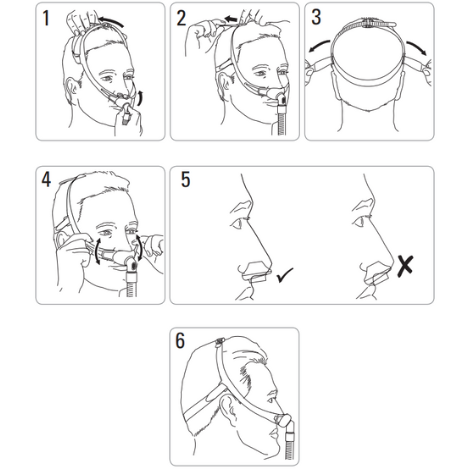 1

2

3

4

5

6