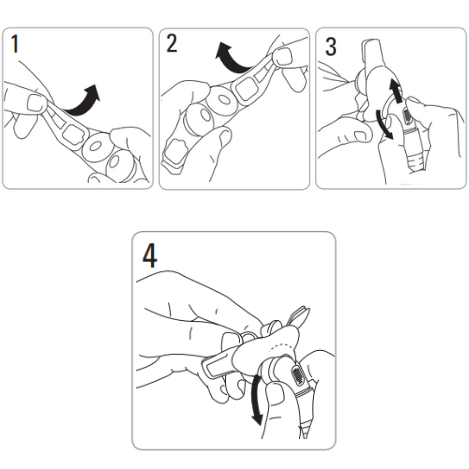 1

2

3

4