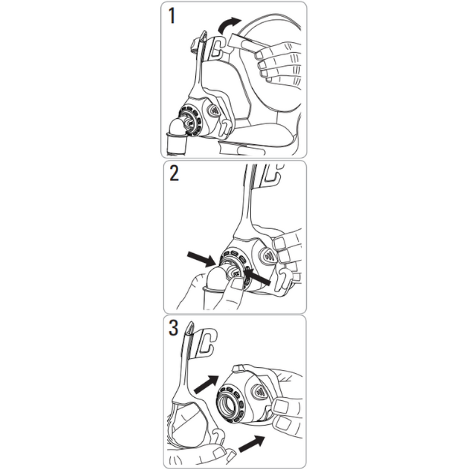 1

2

3