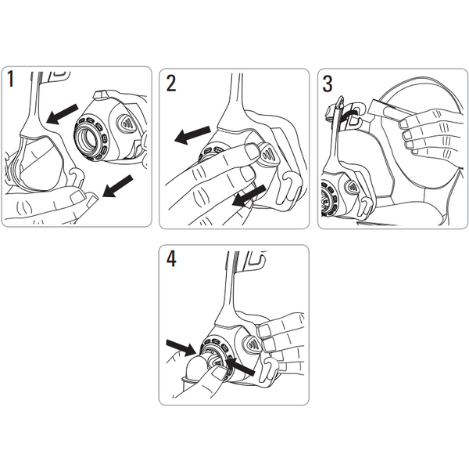 1

2

3

4