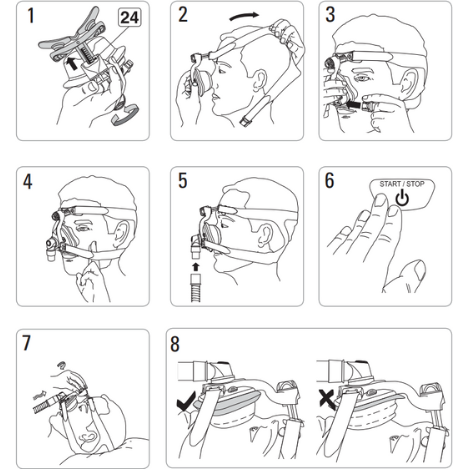 1
24
2
3
4
5
6
START / STOP
7
8