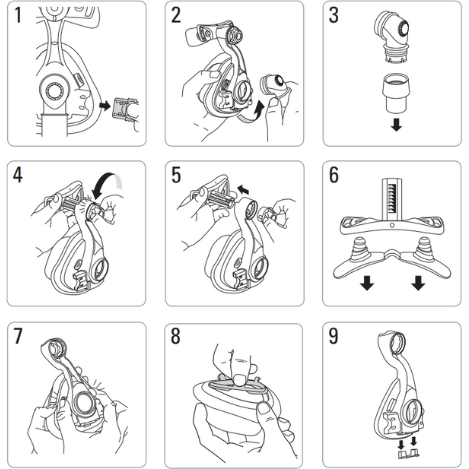 1

2

3

4

5

6

7

8

9