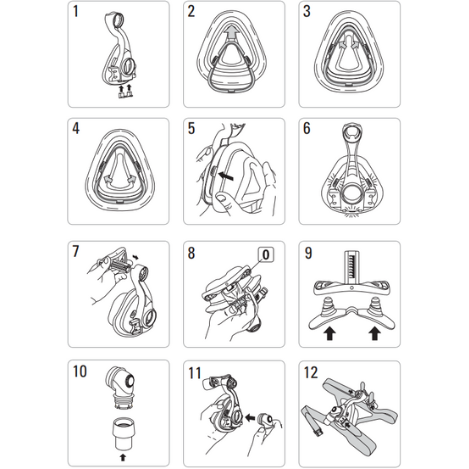 1

2

3

4

5

6

7

8

0

9

10

11

12