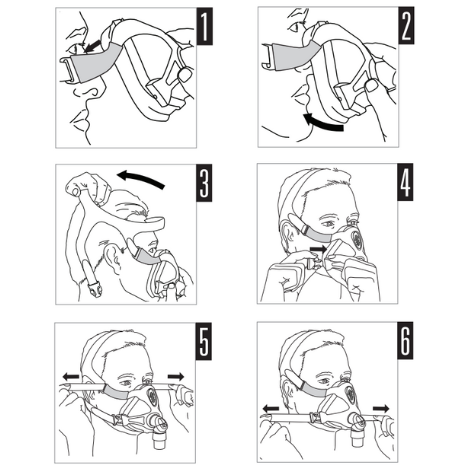 1

2

3

4

5

6