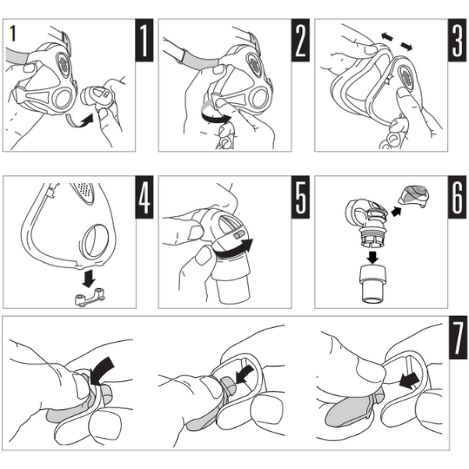 1 1

2

3

4

5

6

7