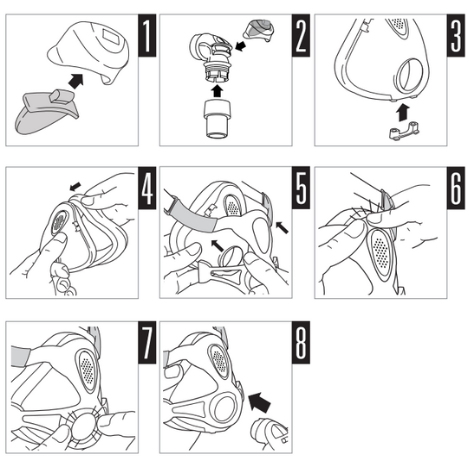 1

2

3

4

5

6

7

8