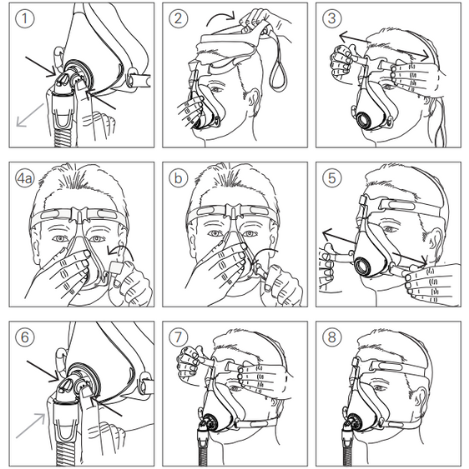 1
2
3
4a
b
5
6
7
8