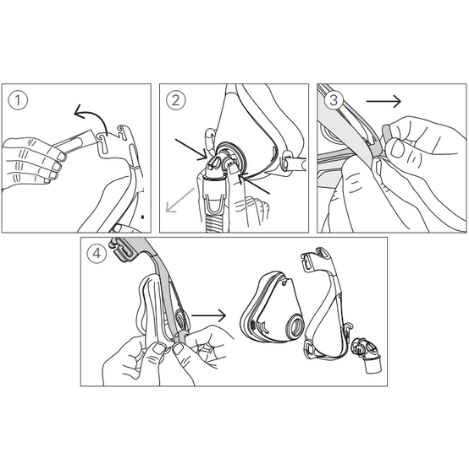 1

2

3

4