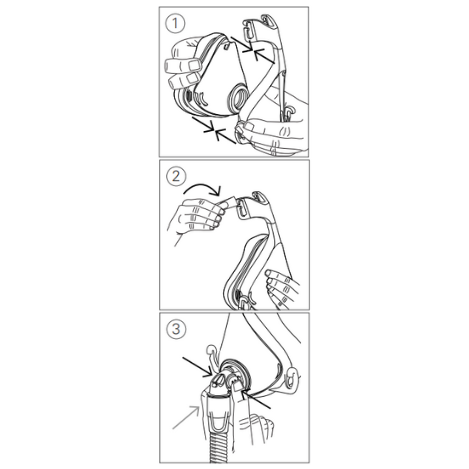 1

2

3