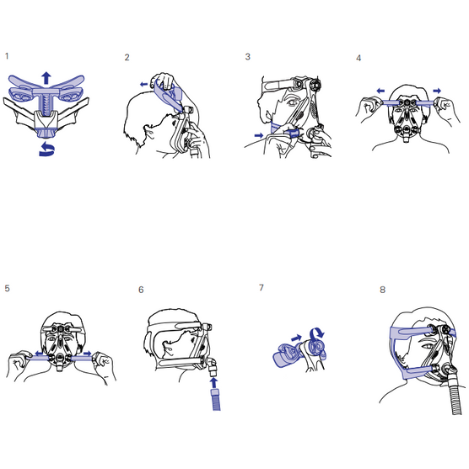 1

2

3

4

5

6

7

8