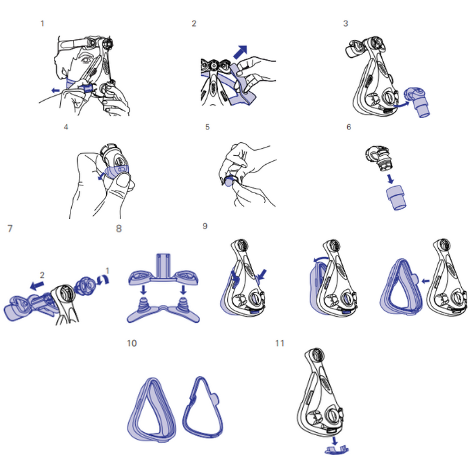 1

2

3

4

5

6

7

2

1

8

9

10

11