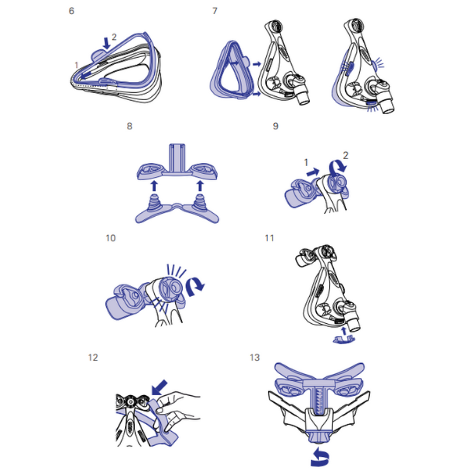 6

2

1

7

8

9

1

2

10

11

12

13