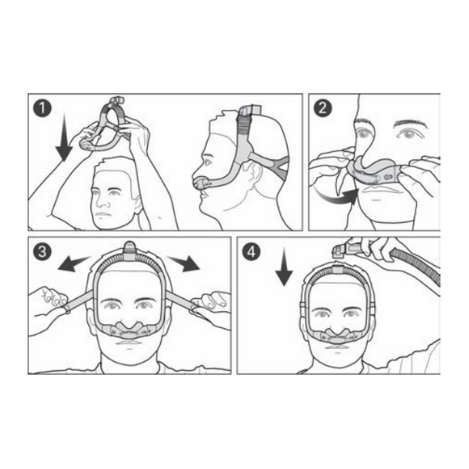 1

2

3

4