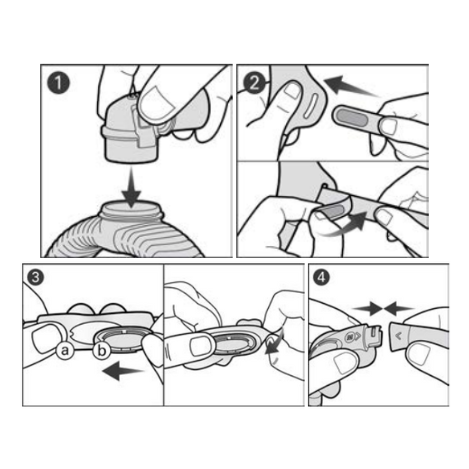 1

2

3

a

b

4