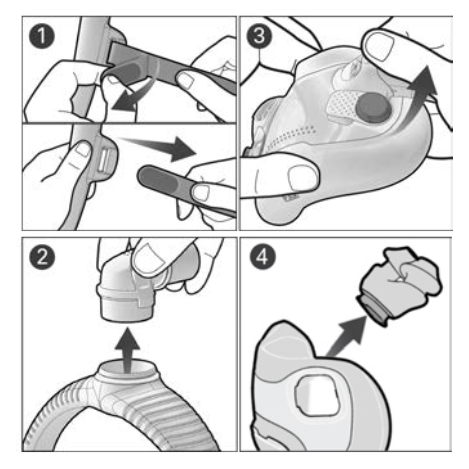 1

3

2

4