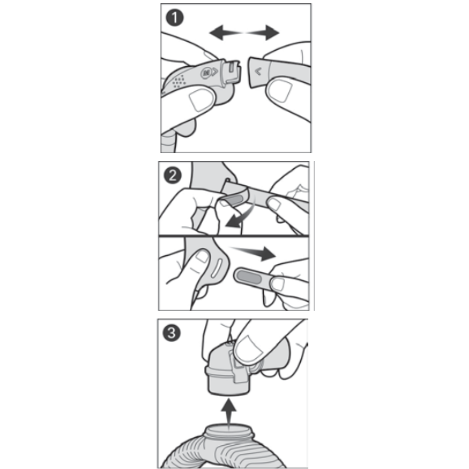 1

2

3