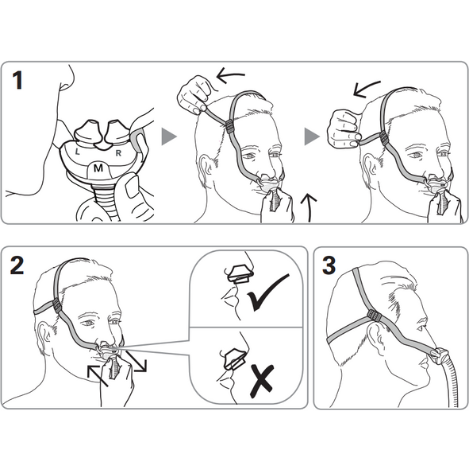 1
L R
M

2

3