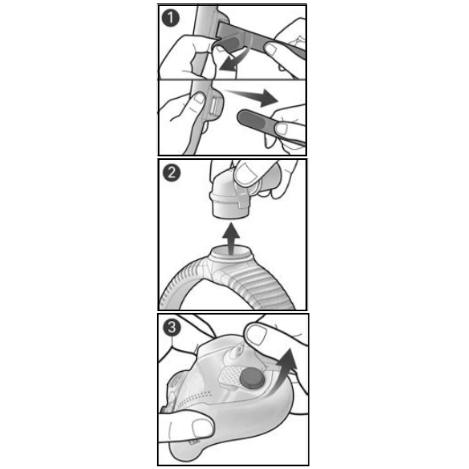 1

2

3