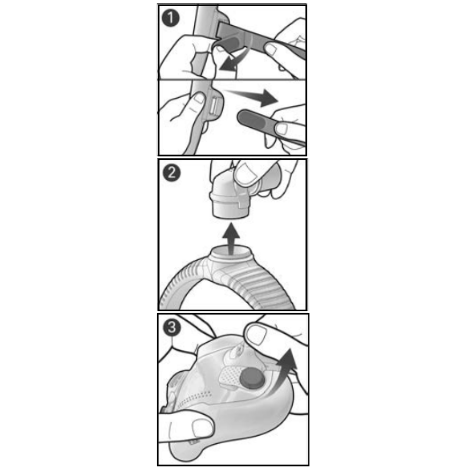 1

2

3