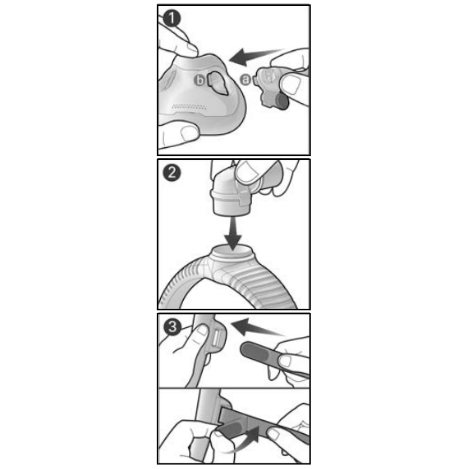 1

b

a

2

3