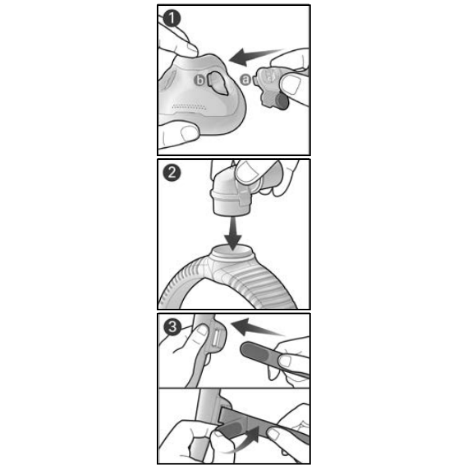 1
b
a
2
3