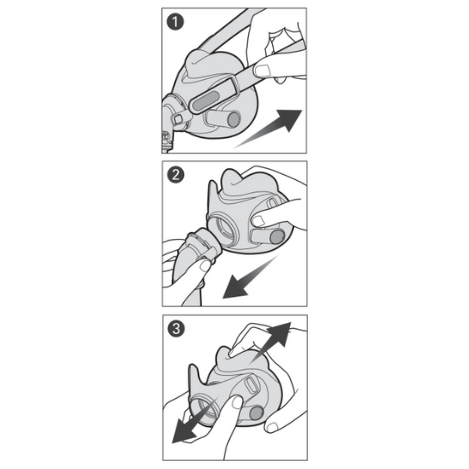 1

2

3