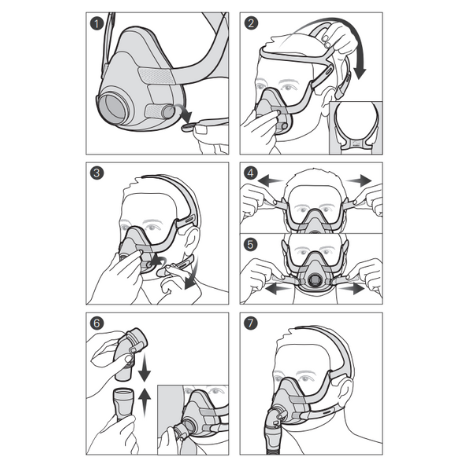 1

2

3

4

5

6

7