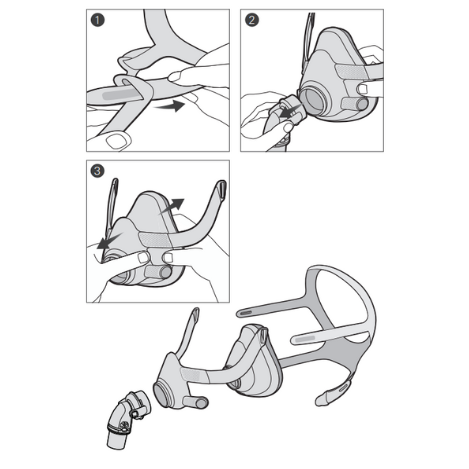 1

2

3