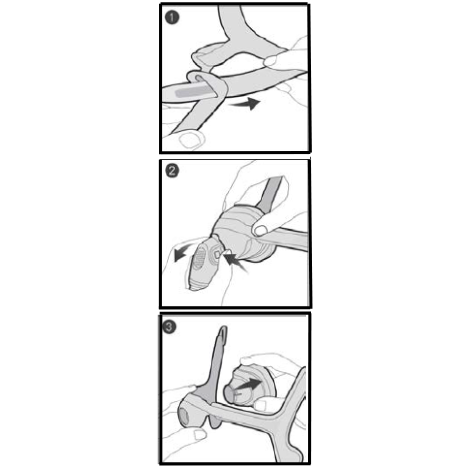 1

2

3