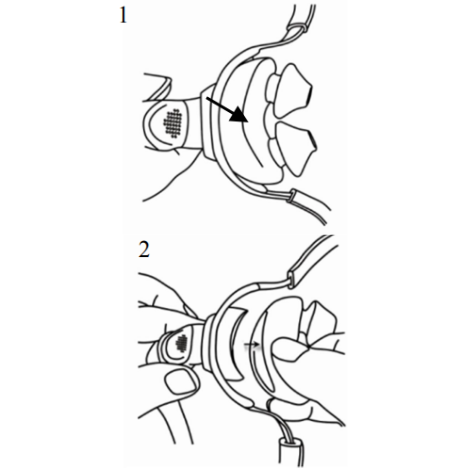 1

2