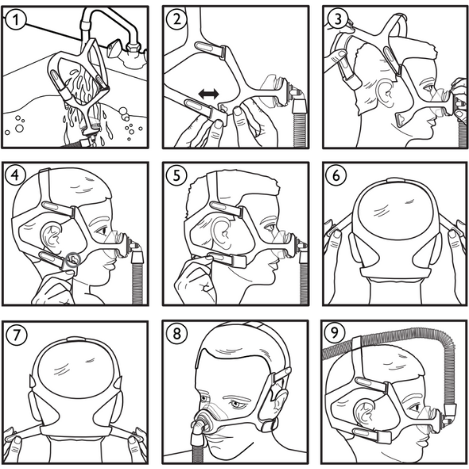 1
2
3
4
5
6
7
8
9