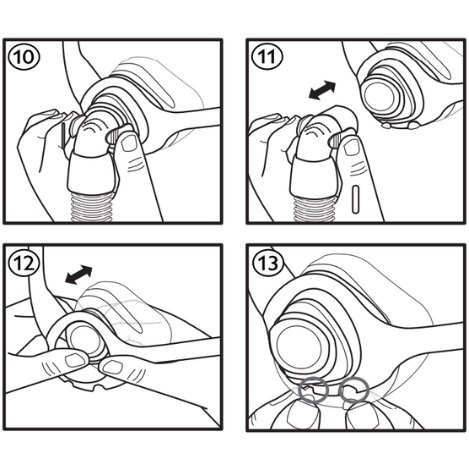 10

11

12

13