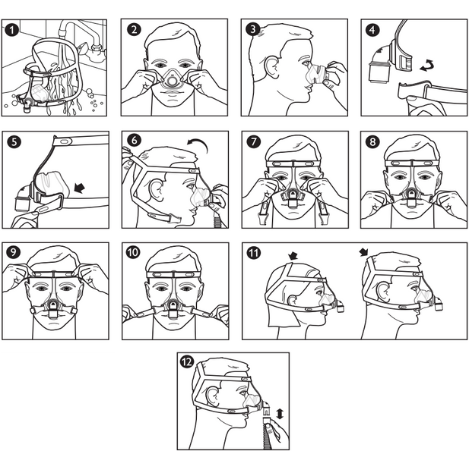 1
2
3
4
5
6
7
8
9
10
11
12