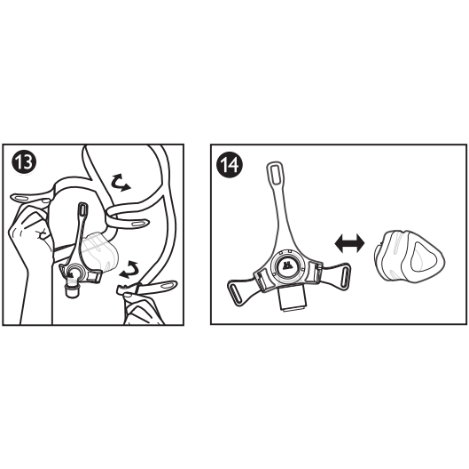 13

14