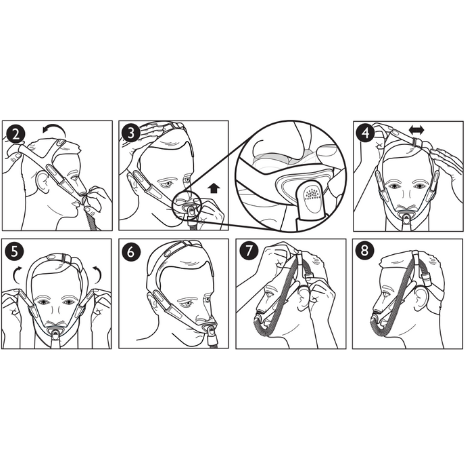 2

3

4

5

6

7

8