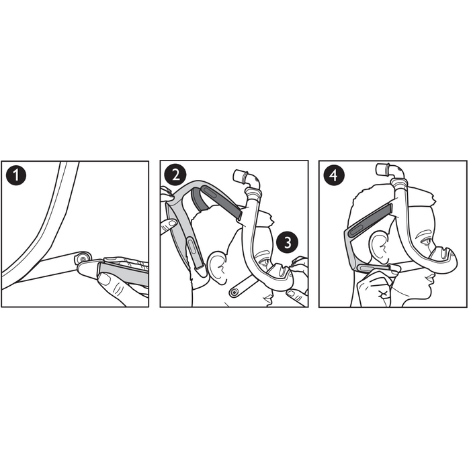 1

2

3

4