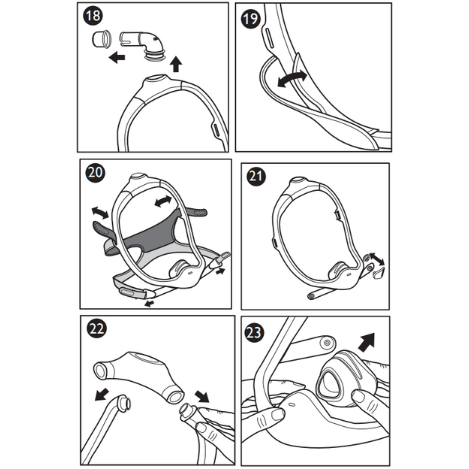 18

19

20

21

22

23