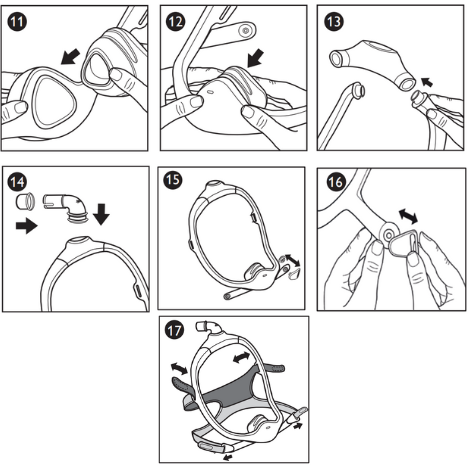 11

12

13

14

15

16

17