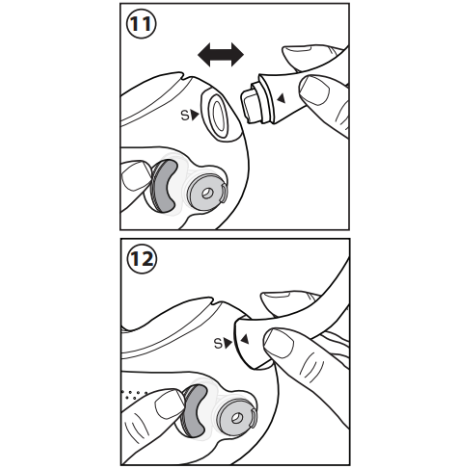 11

S

12

S