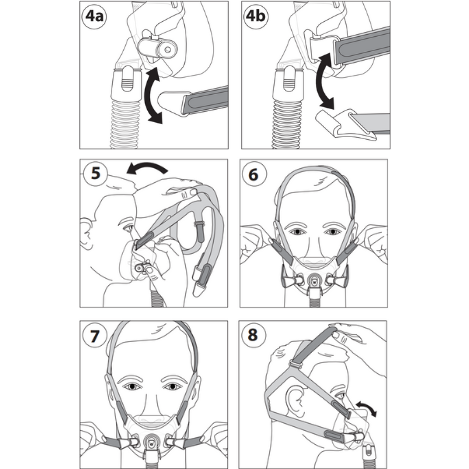 4a

4b

5

6

7

8