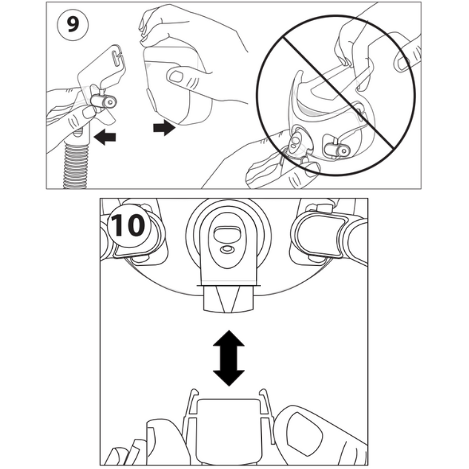 9

10