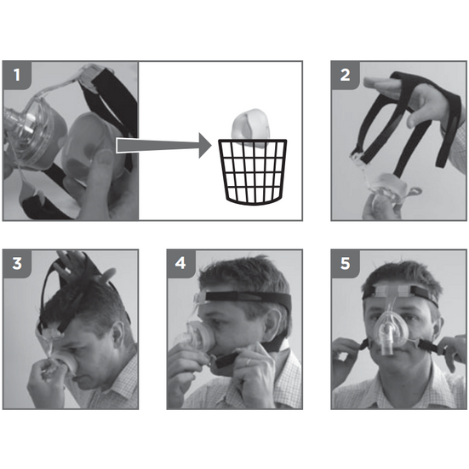 1

2

3

4

5