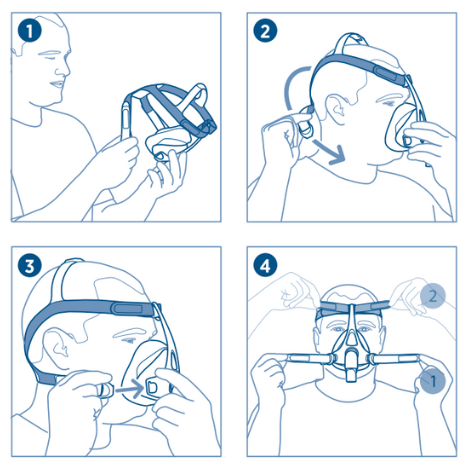 1

2

3

4

2

1