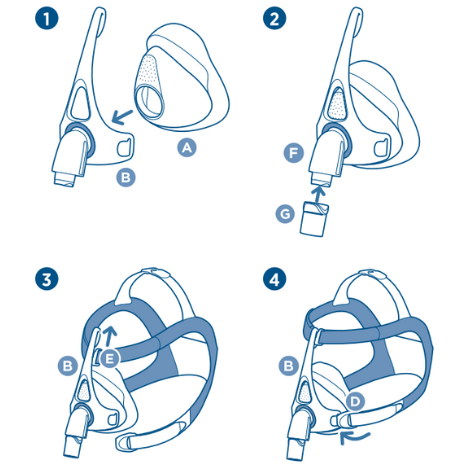 1

A

B

2

F

G

3

B

E

4

B

D