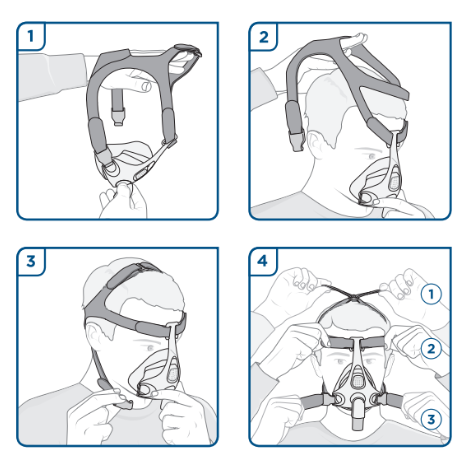 1

2

3

4

1

2

3