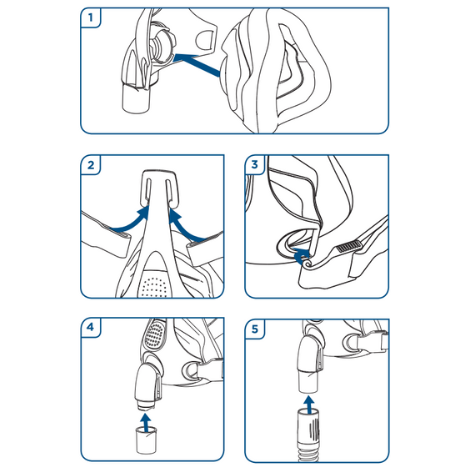 1

2

3

4

5