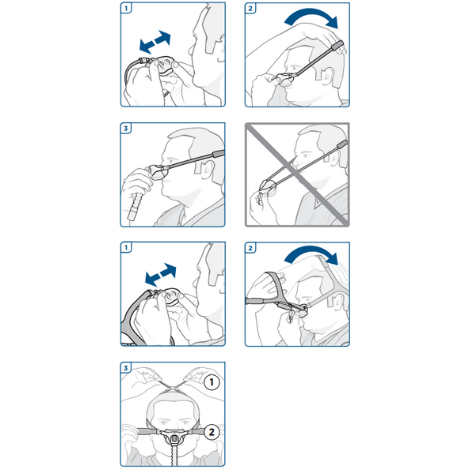 1

2

3

1

2

3

1

2