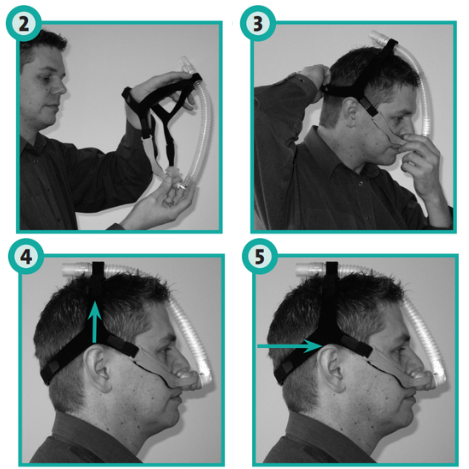 2

3

4

5