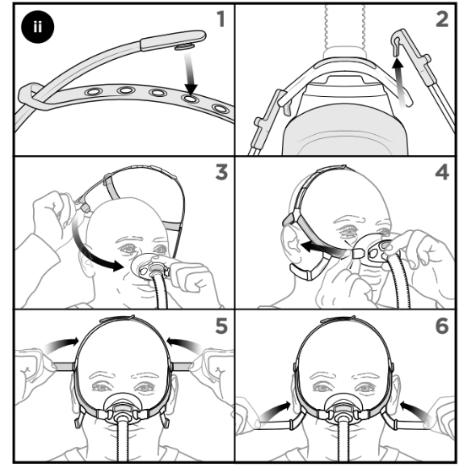 ii

1

2

3

4

5

6