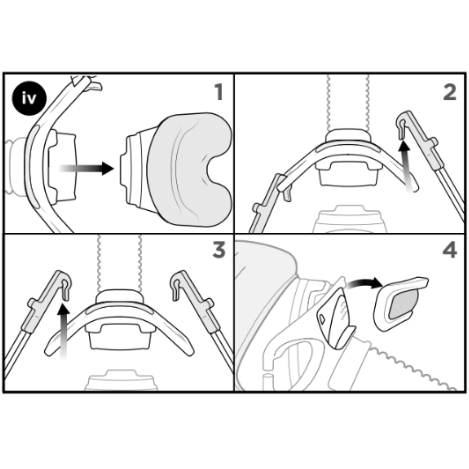 iv

1

2

3

4